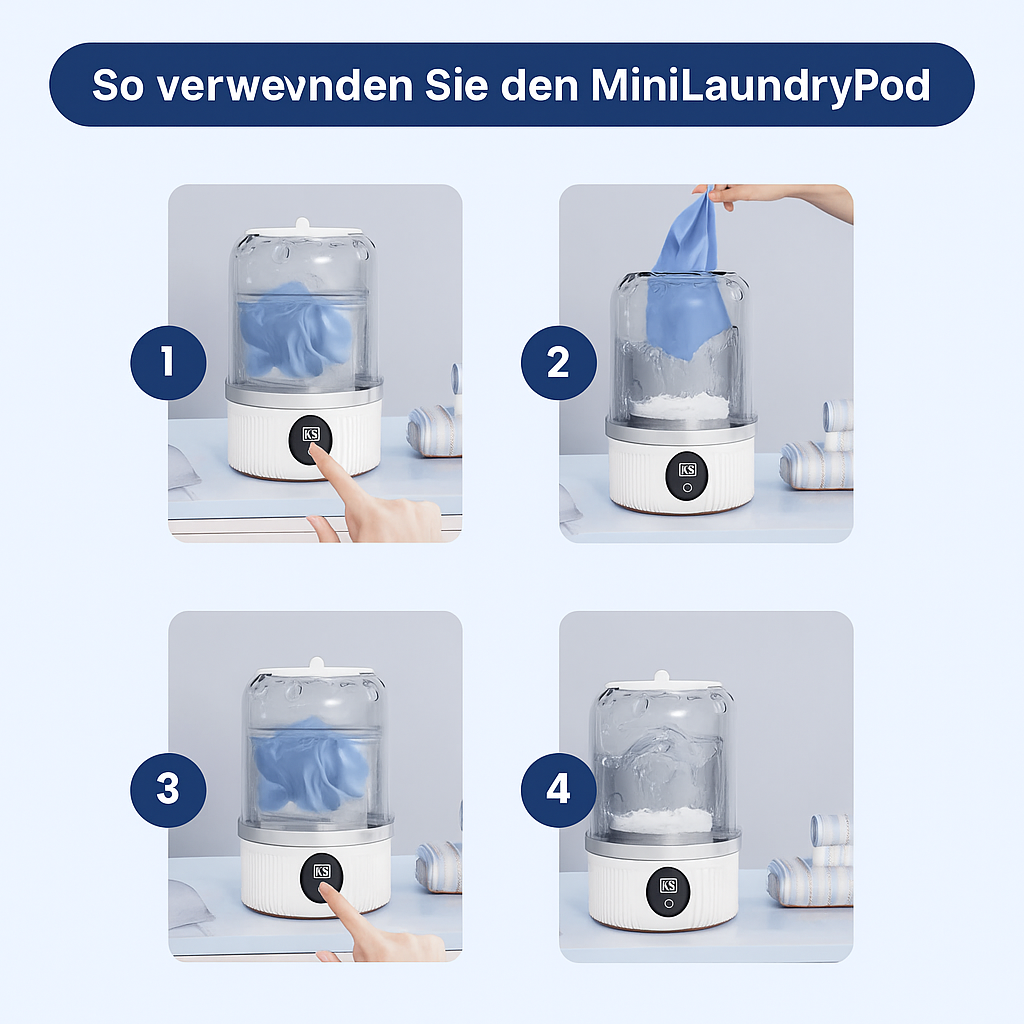 So verwevnden Sie den MiniLaundryPod

1

KS

2

KS

3

KS

4

KS