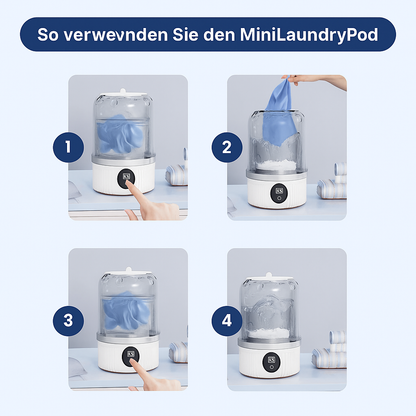 So verwevnden Sie den MiniLaundryPod

1

2

3

4